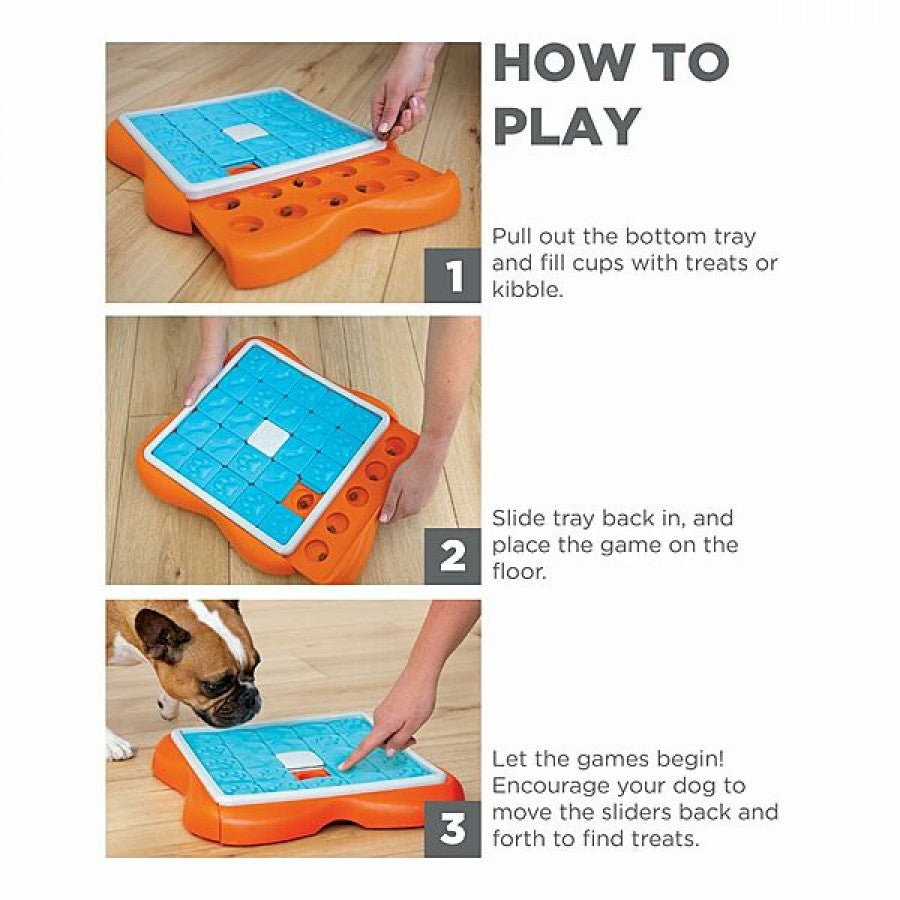 HOW TO PLAY

1

Pull out the bottom tray and fill cups with treats or kibble.

2

Slide tray back in, and place the game on the floor.

3

Let the games begin! Encourage your dog to move the sliders back and forth to find treats.