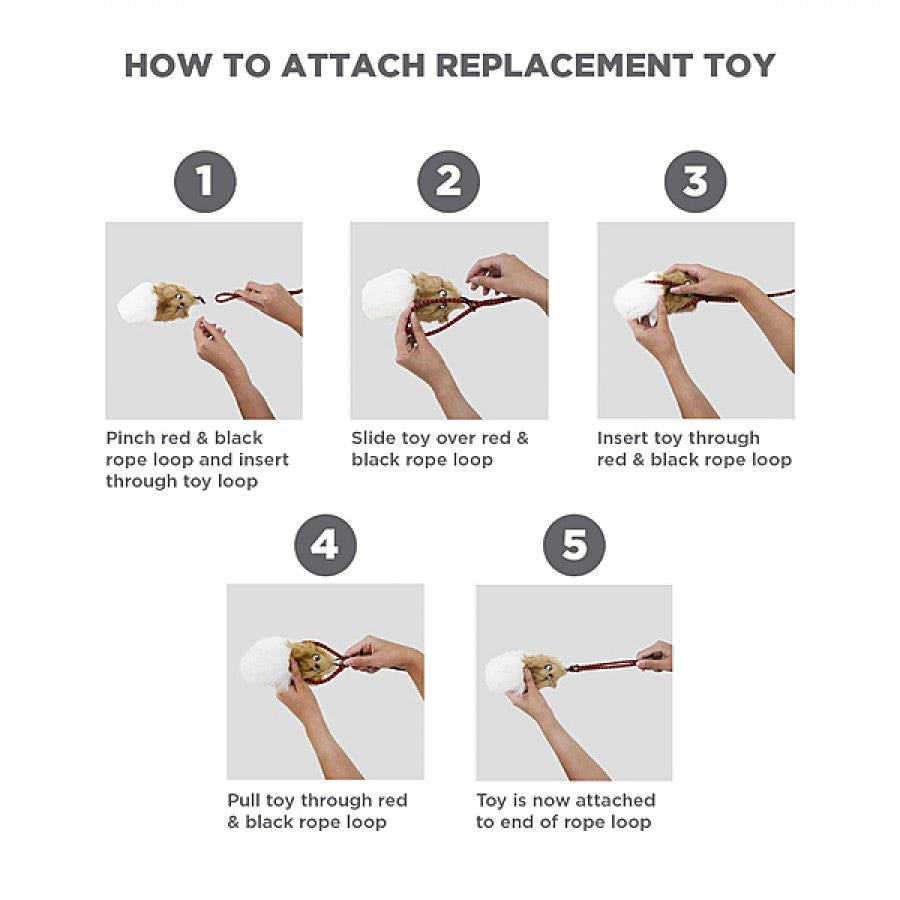 HOW TO ATTACH REPLACEMENT TOY

1

Pinch red & black rope loop and insert through toy loop

2

Slide toy over red & black rope loop

3

Insert toy through red & black rope loop

4

Pull toy through red & black rope loop

5

Toy is now attached to end of rope loop