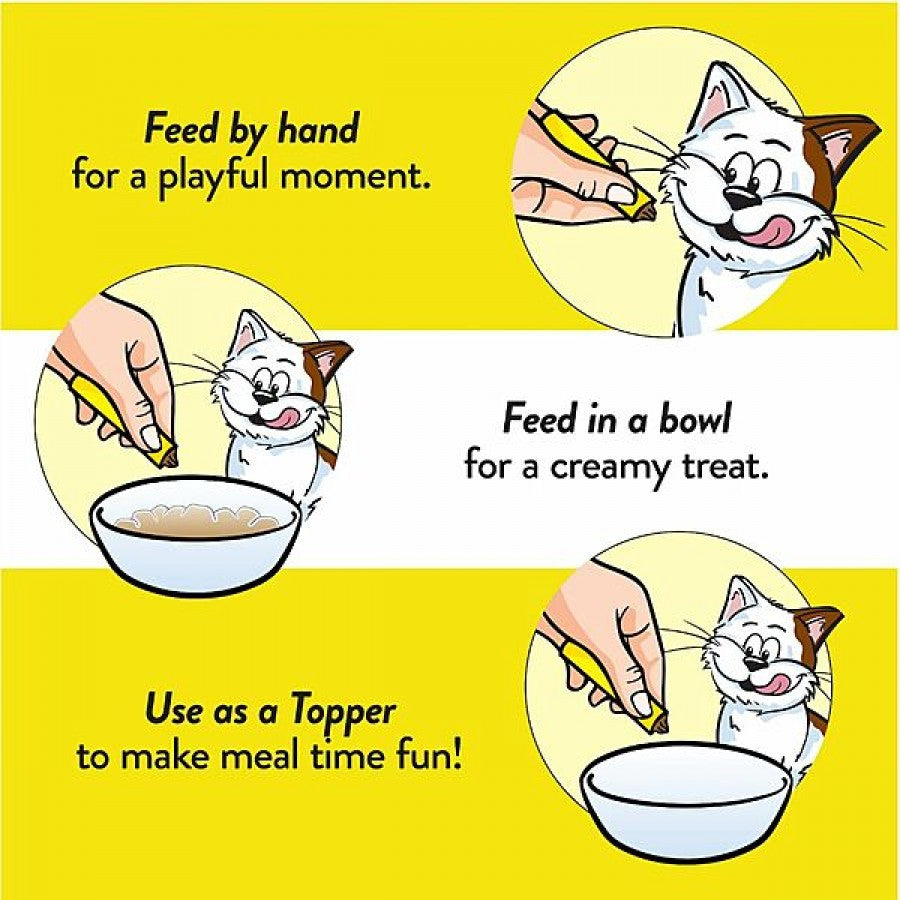 Feed by hand
for a playful moment.

Feed in a bowl
for a creamy treat.

Use as a Topper
to make meal time fun!